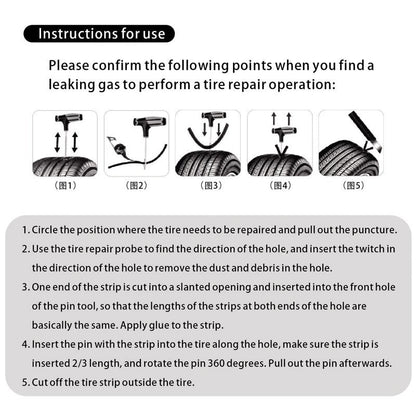 Instructions for use

Please confirm the following points when you find a leaking gas to perform a tire repair operation:

（图1）

（图2）

（图3）

（图4）

（图5）

1. Circle the position where the tire needs to be repaired and pull out the puncture.
2. Use the tire repair probe to find the direction of the hole, and insert the twitch in the direction of the hole to remove the dust and debris in the hole.
3. One end of the strip is cut into a slanted opening and inserted into the front hole of the pin tool, so that the lengths of the strips at both ends of the hole are basically the same. Apply glue to the strip.
4. Insert the pin with the strip into the tire along the hole, make sure the strip is inserted 2/3 length, and rotate the pin 360 degrees. Pull out the pin afterwards.
5. Cut off the tire strip outside the tire.