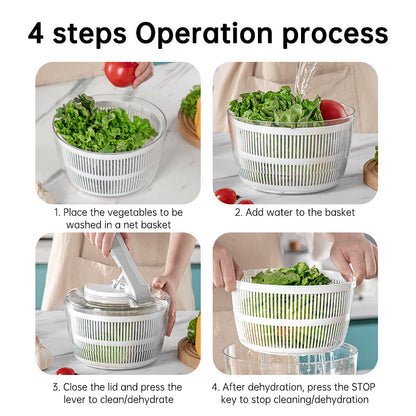 4 steps Operation process

1. Place the vegetables to be washed in a net basket

2. Add water to the basket

3. Close the lid and press the lever to clean/dehydrate

4. After dehydration, press the STOP key to stop cleaning/dehydration