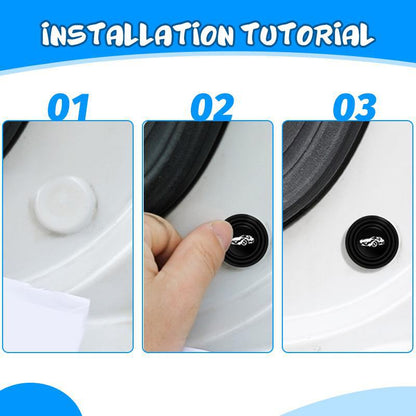 INSTALLATION TUTORIAL

01

02

03