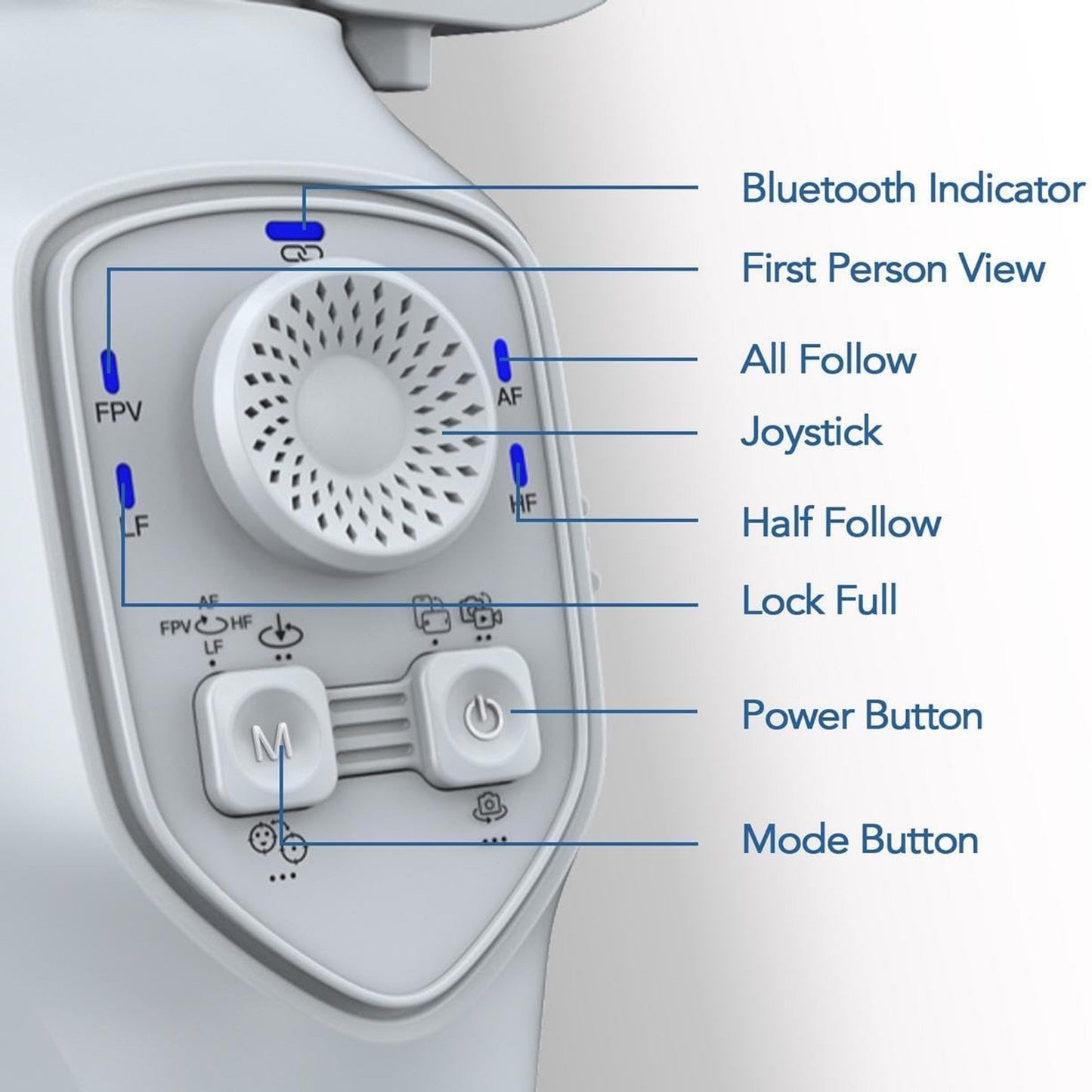 Bluetooth Indicator
First Person View
All Follow
Joystick
Half Follow
Lock Full
Power Button
Mode Button

FPV
AF
LF
HF
AF
FPV HF
LF
M