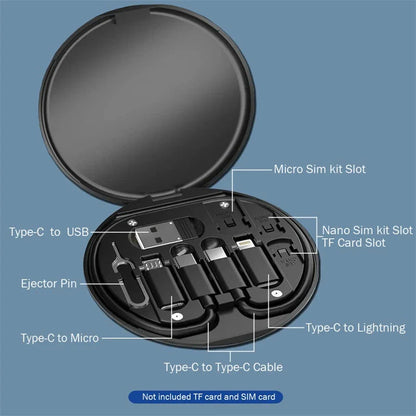 Micro Sim kit Slot

Type-C to USB

Nano Sim kit Slot
TF Card Slot

Ejector Pin

Type-C to Lightning

Type-C to Micro

Type-C to Type-C Cable

Not included TF card and SIM card